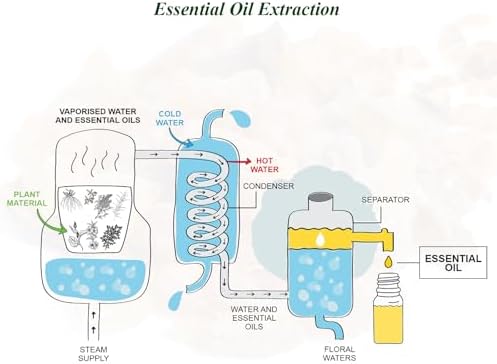 Essential Oil Extraction

VAPORISED WATER AND ESSENTIAL OILS

COLD WATER

HOT WATER

CONDENSER

PLANT MATERIAL

SEPARATOR

ESSENTIAL OIL

WATER AND ESSENTIAL OILS

STEAM SUPPLY

FLORAL WATERS