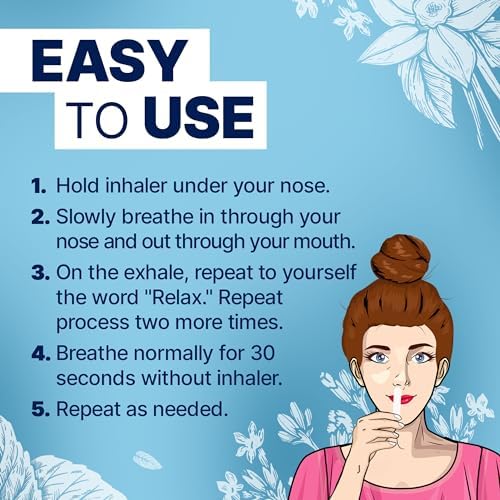 EASY
TO USE

1. Hold inhaler under your nose.
2. Slowly breathe in through your nose and out through your mouth.
3. On the exhale, repeat to yourself the word "Relax." Repeat process two more times.
4. Breathe normally for 30 seconds without inhaler.
5. Repeat as needed.